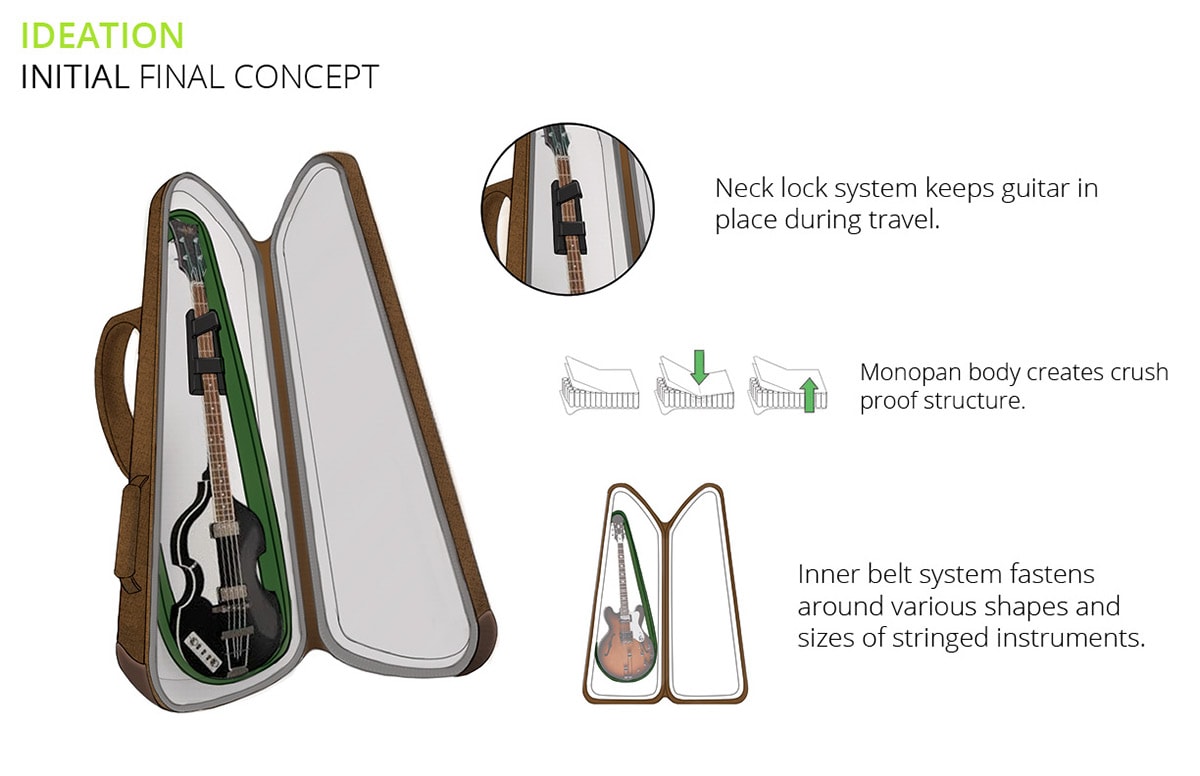 IDEATION
INITIAL FINAL CONCEPT

Neck lock system keeps guitar in place during travel.

Monopan body creates crush proof structure.

Inner belt system fastens around various shapes and sizes of stringed instruments.