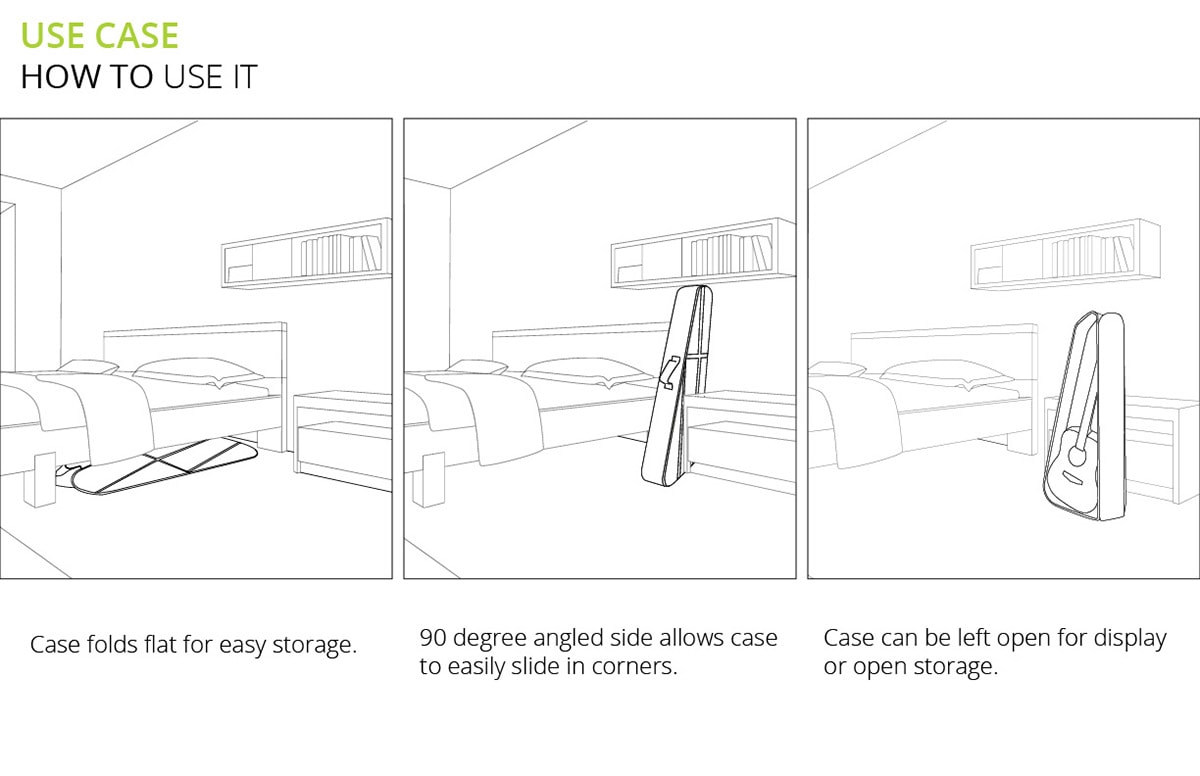 USE CASE
HOW TO USE IT

Case folds flat for easy storage.

90 degree angled side allows case to easily slide in corners.

Case can be left open for display or open storage.