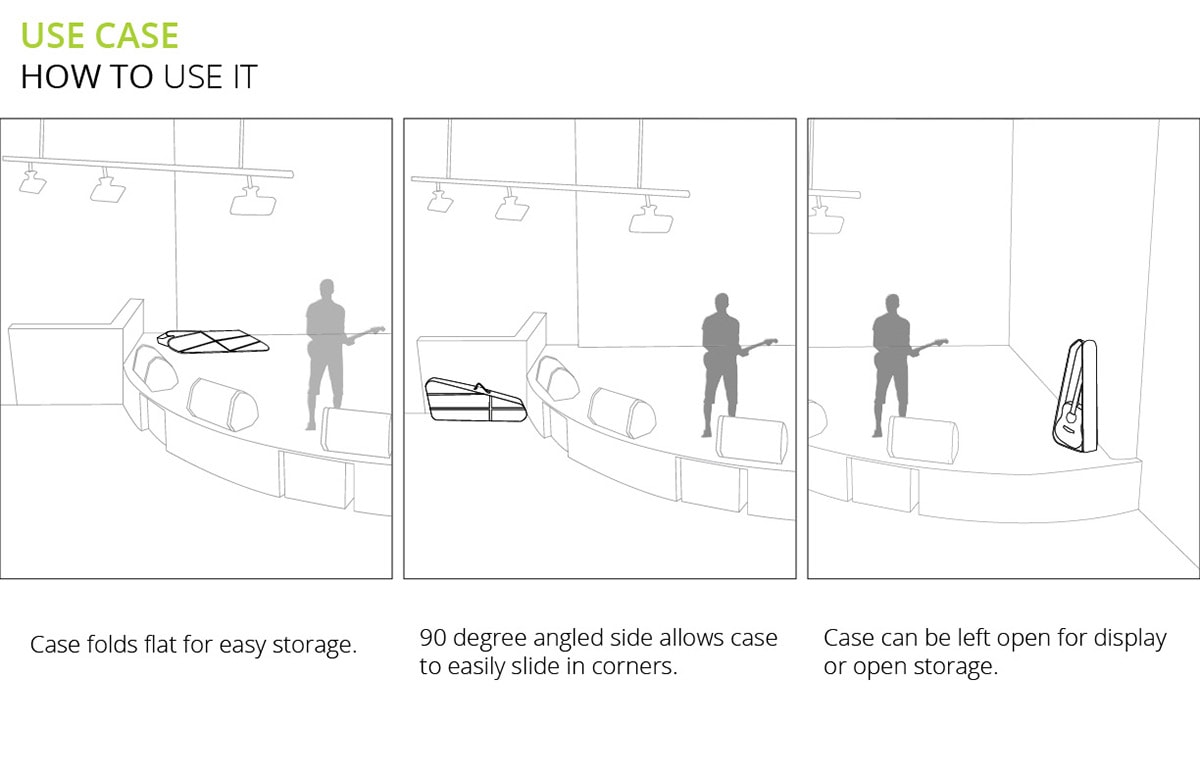 USE CASE
HOW TO USE IT

Case folds flat for easy storage.

90 degree angled side allows case to easily slide in corners.

Case can be left open for display or open storage.